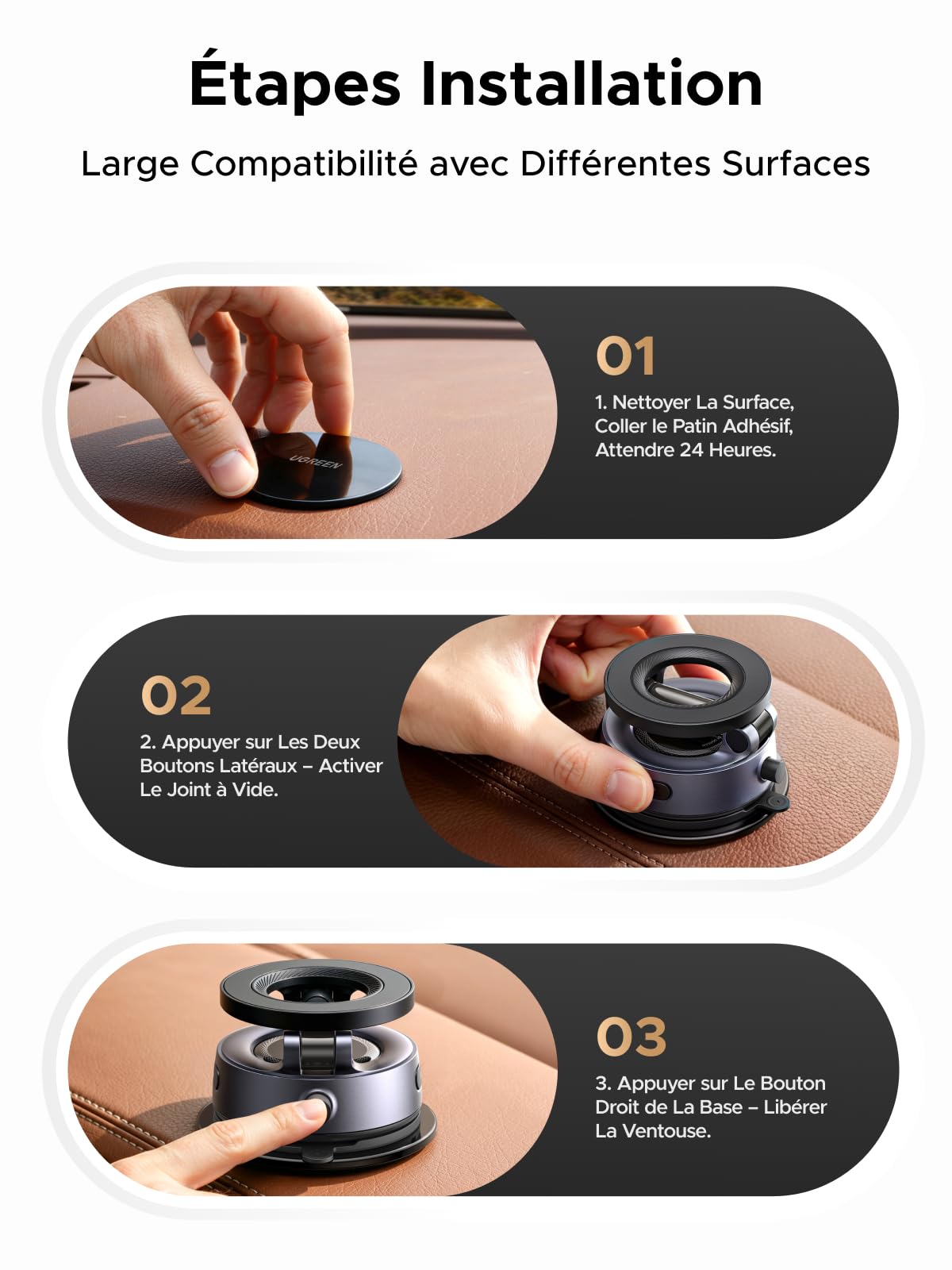 Étapes Installation

Large Compatibilité avec Différentes Surfaces

UGREEN

01

1. Nettoyer La Surface, Coller le Patin Adhésif, Attendre 24 Heures.

02

2. Appuyer sur Les Deux Boutons Latéraux – Activer Le Joint à Vide.

03

3. Appuyer sur Le Bouton Droit de La Base – Libérer La Ventouse.